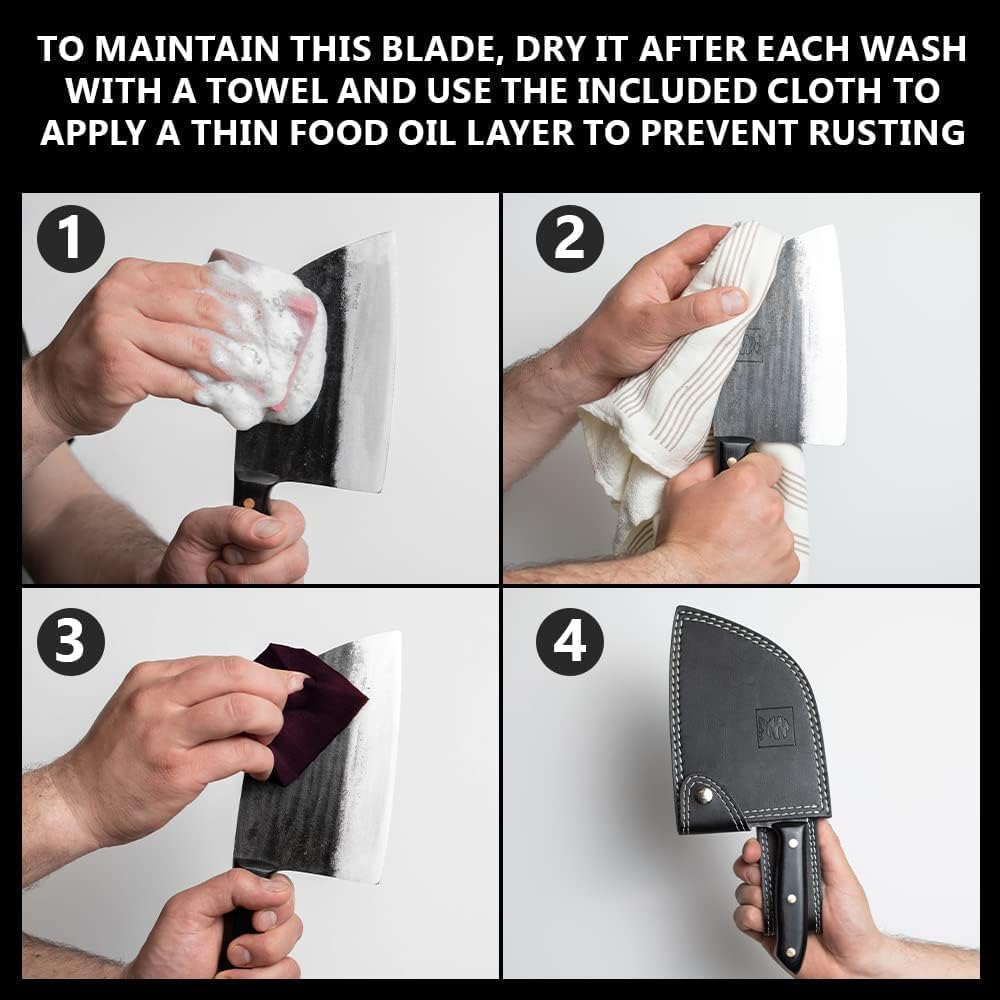 TO MAINTAIN THIS BLADE, DRY IT AFTER EACH WASH WITH A TOWEL AND USE THE INCLUDED CLOTH TO APPLY A THIN FOOD OIL LAYER TO PREVENT RUSTING

1

2

3

4