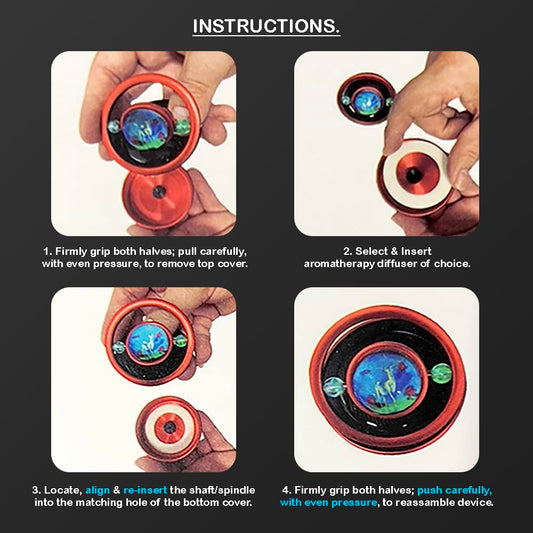 INSTRUCTIONS.

1. Firmly grip both halves; pull carefully, with even pressure, to remove top cover.

2. Select & Insert aromatherapy diffuser of choice.

3. Locate, align & re-insert the shaft/spindle into the matching hole of the bottom cover.

4. Firmly grip both halves; push carefully, with even pressure, to reassamble device.