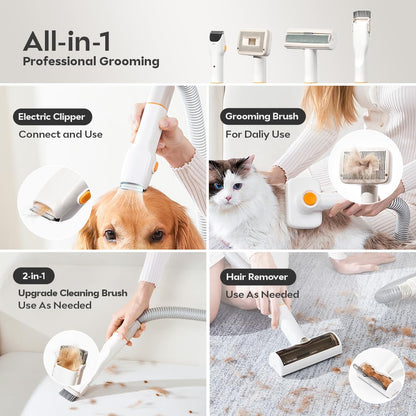 All-in-1
Professional Grooming

Electric Clipper
Connect and Use

Grooming Brush
For Daliy Use

2-in-1
Upgrade Cleaning Brush
Use As Needed

Hair Remover
Use As Needed