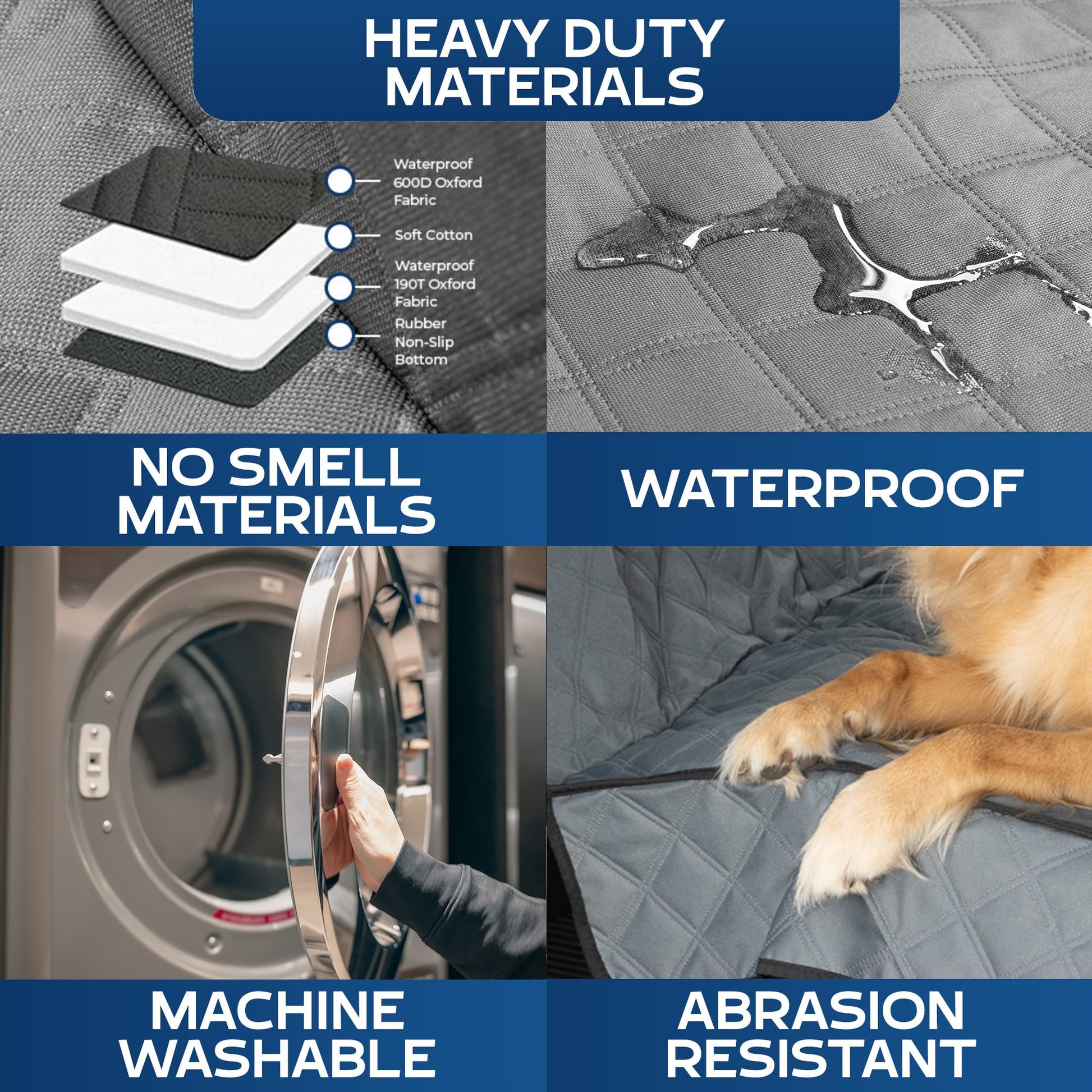 HEAVY DUTY MATERIALS

Waterproof 600D Oxford Fabric

Soft Cotton

Waterproof 190T Oxford Fabric

Rubber Non-Slip Bottom

NO SMELL MATERIALS

WATERPROOF

MACHINE WASHABLE

ABRASION RESISTANT